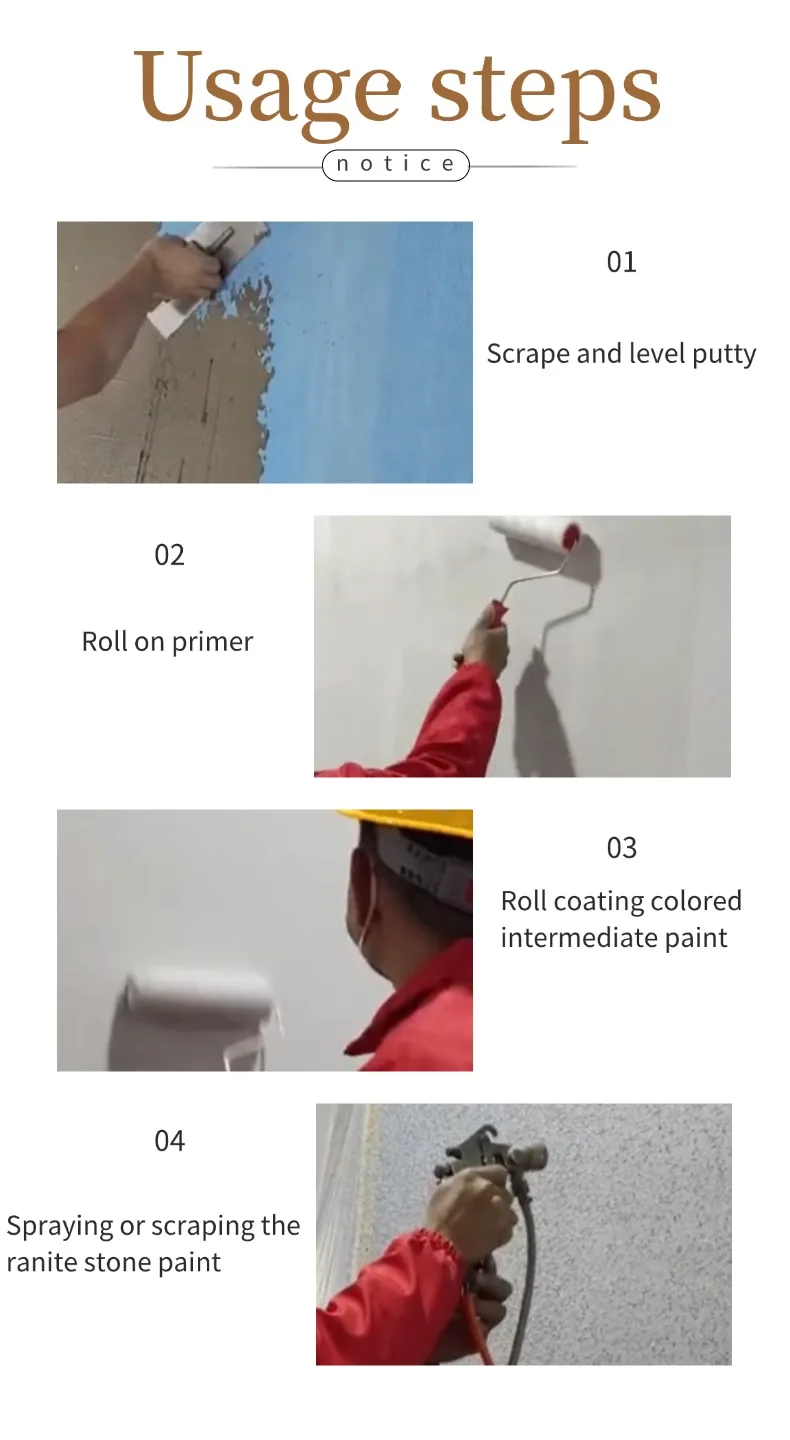 Usage steps

notice

01

Scrape and level putty

02

Roll on primer

03

Roll coating colored intermediate paint

04

Spraying or scraping the ranite stone paint